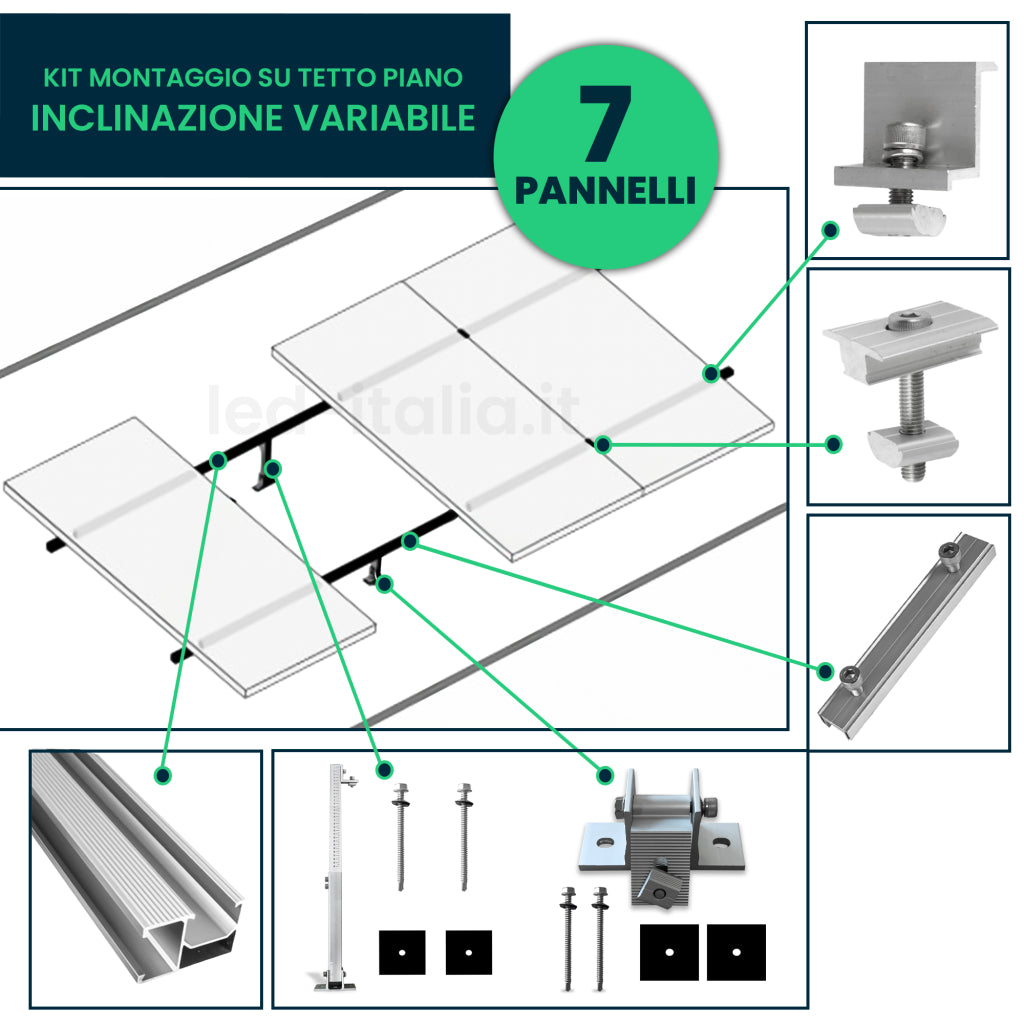 KIT MONTAGGIO SU TETTO PIANO
INCLINAZIONE VARIABILE

7
PANNELLI

leditalia.it