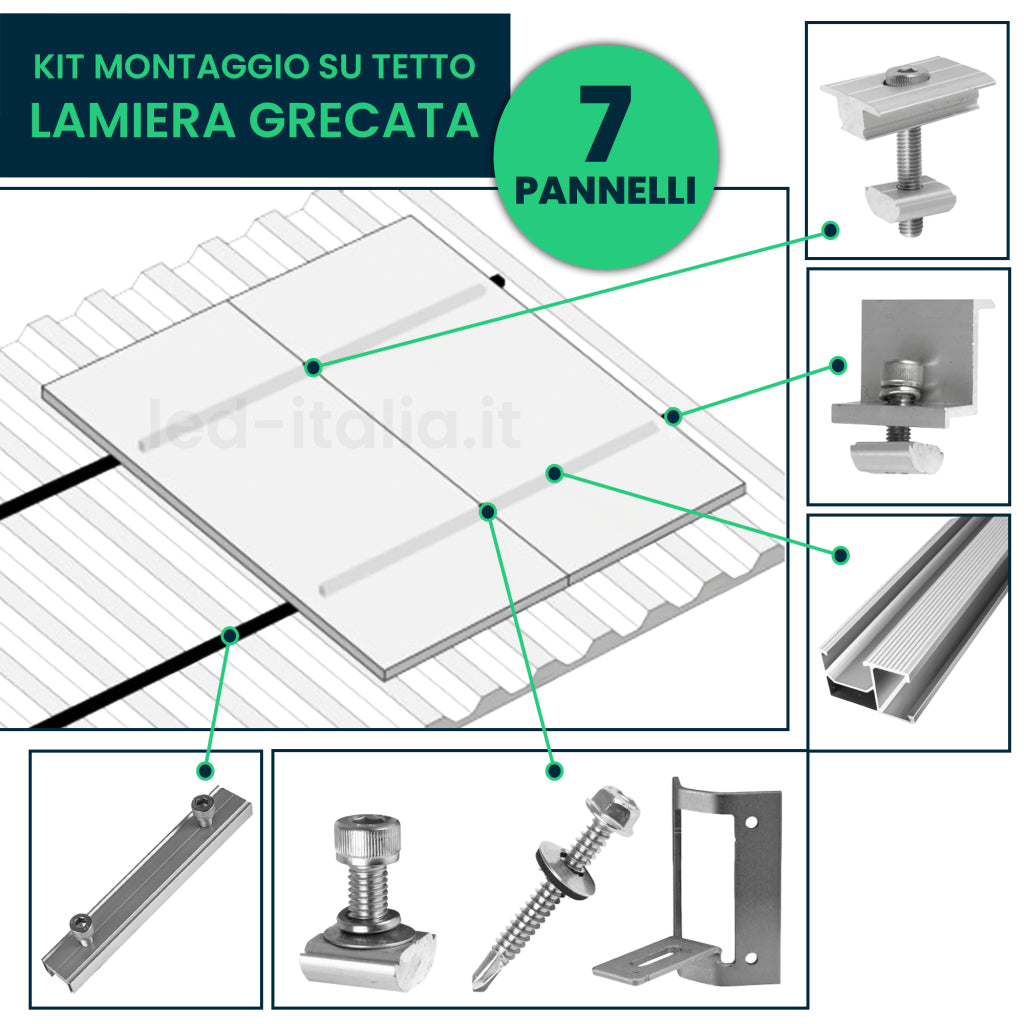 KIT MONTAGGIO SU TETTO
LAMIERA GRECATA

7
PANNELLI

led-italia.it