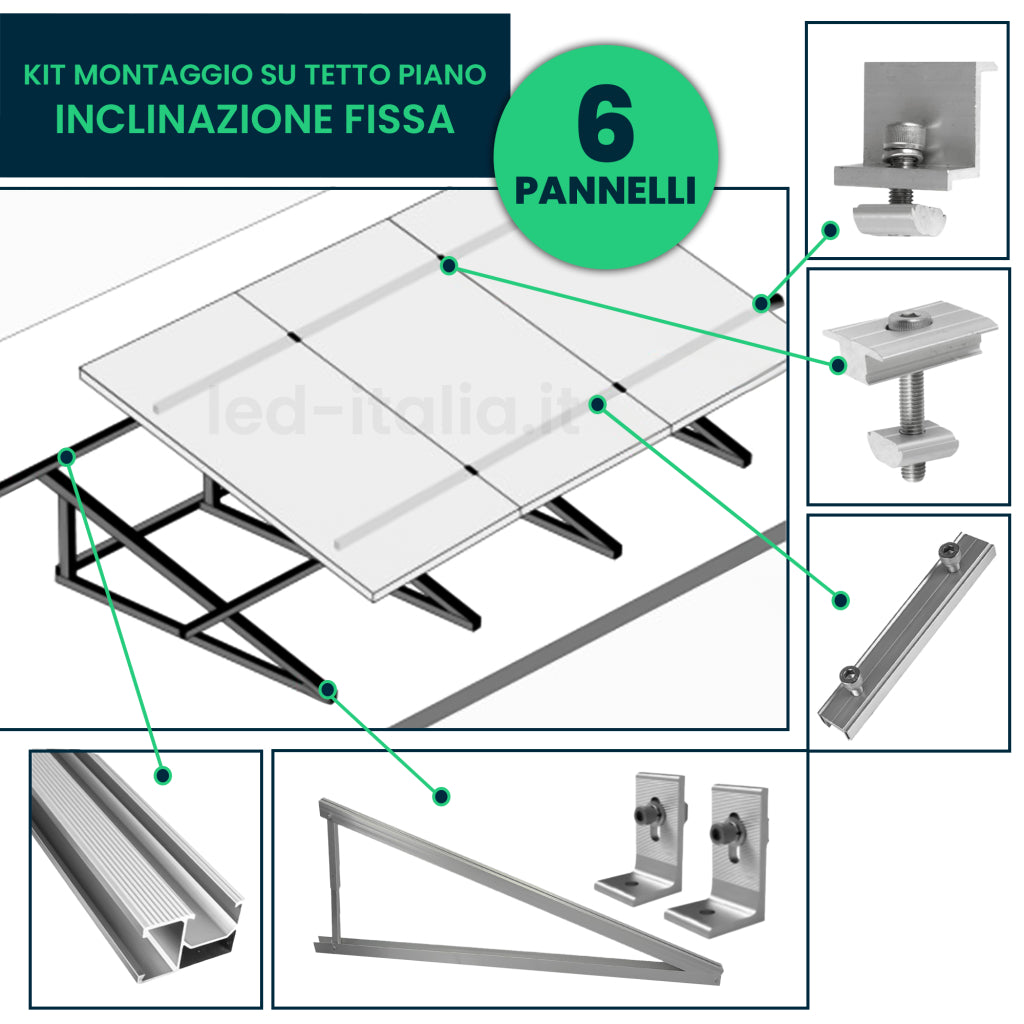 KIT MONTAGGIO SU TETTO PIANO
INCLINAZIONE FISSA

6
PANNELLI

led-italia.it