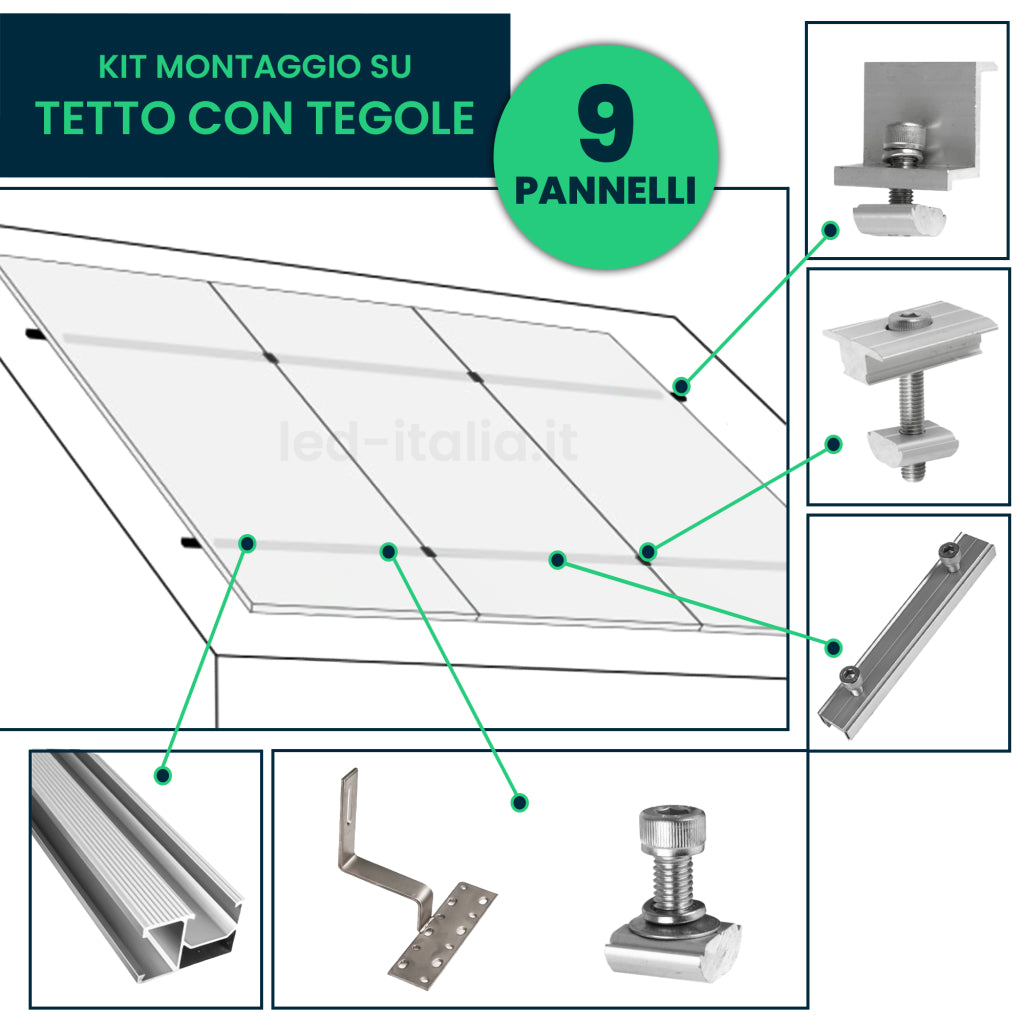 KIT MONTAGGIO SU
TETTO CON TEGOLE

9
PANNELLI

led-italia.it