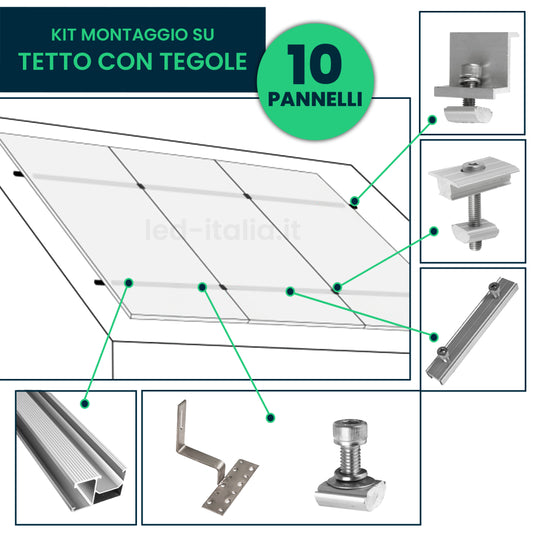 KIT MONTAGGIO SU
TETTO CON TEGOLE

10
PANNELLI

led-italia.it